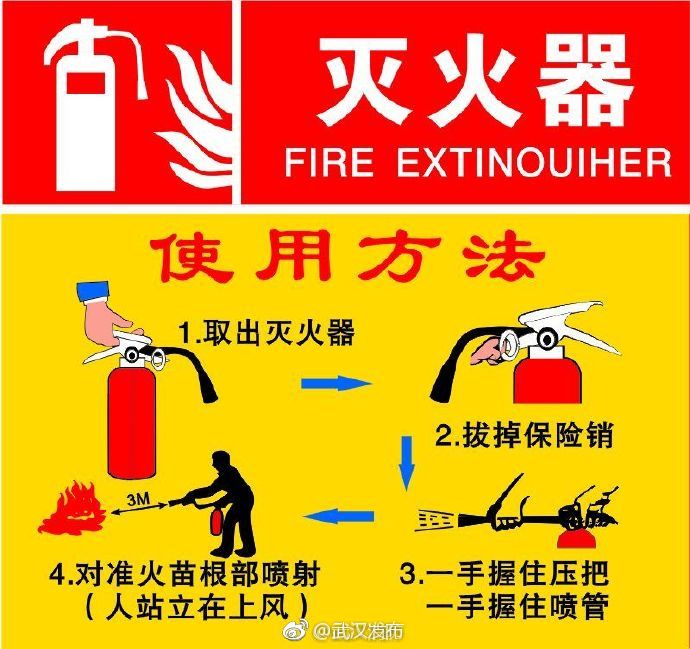 灭火器
FIRE EXTINOUIHER

使用方法

1.取出灭火器

2.拔掉保险销

3.一手握住压把
一手握住喷管

3M

4.对准火苗根部喷射
（人站立在上风）

@武汉发布