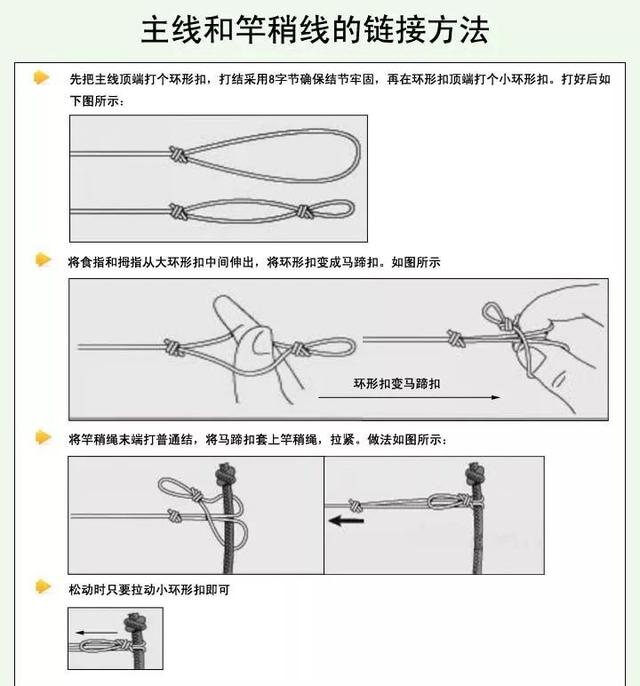 主线和竿稍线的链接方法

先把主线顶端打个环形扣，打结采用8字节确保结节牢固，再在环形扣顶端打个小环形扣。打好后如下图所示：

将食指和拇指从大环形扣中间伸出，将环形扣变成马蹄扣。如图所示

环形扣变马蹄扣

将竿稍绳末端打普通结，将马蹄扣套上竿稍绳，拉紧。做法如图所示：

松动时只要拉动小环形扣即可