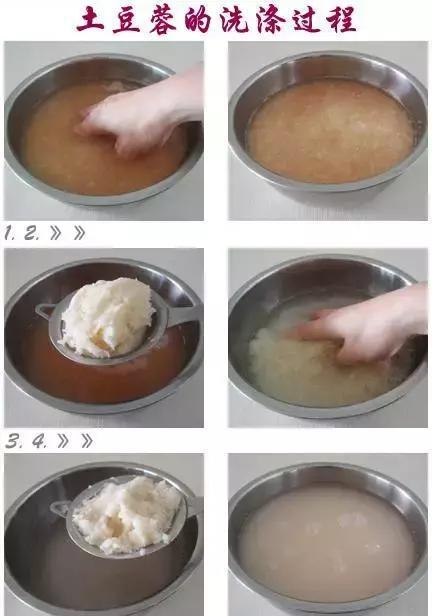 土豆蓉的洗涤过程

1. 2. 》》

3. 4. 》》