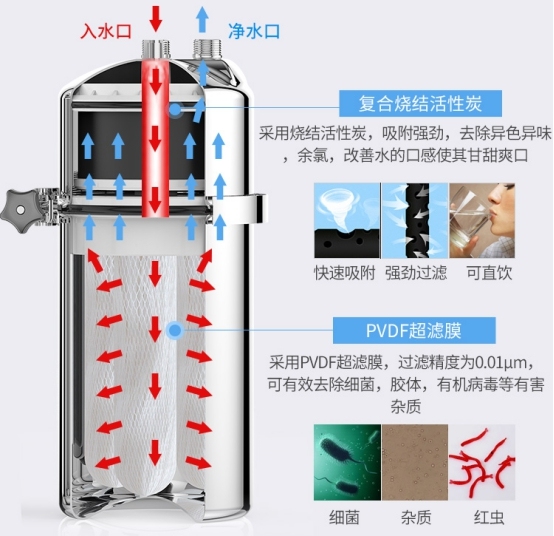 入水口

净水口

复合烧结活性炭

采用烧结活性炭，吸附强劲，去除异色异味，余氯，改善水的口感使其甘甜爽口

快速吸附 强劲过滤 可直饮

PVDF超滤膜

采用PVDF超滤膜，过滤精度为0.01μm，可有效去除细菌，胶体，有机病毒等有害杂质

细菌 杂质 红虫