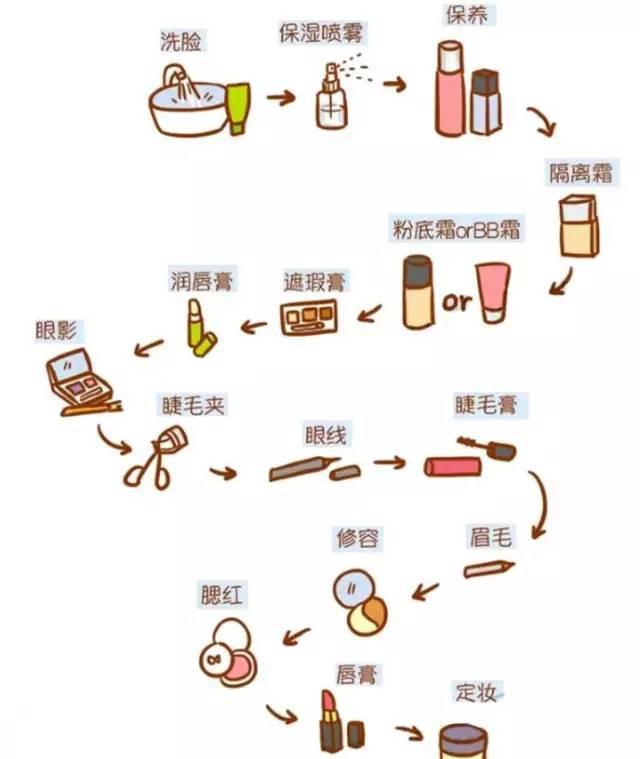 洗脸

保湿喷雾

保养

隔离霜

粉底霜orBB霜

or

遮瑕膏

润唇膏

眼影

睫毛夹

眼线

睫毛膏

眉毛

修容

腮红

唇膏

定妆