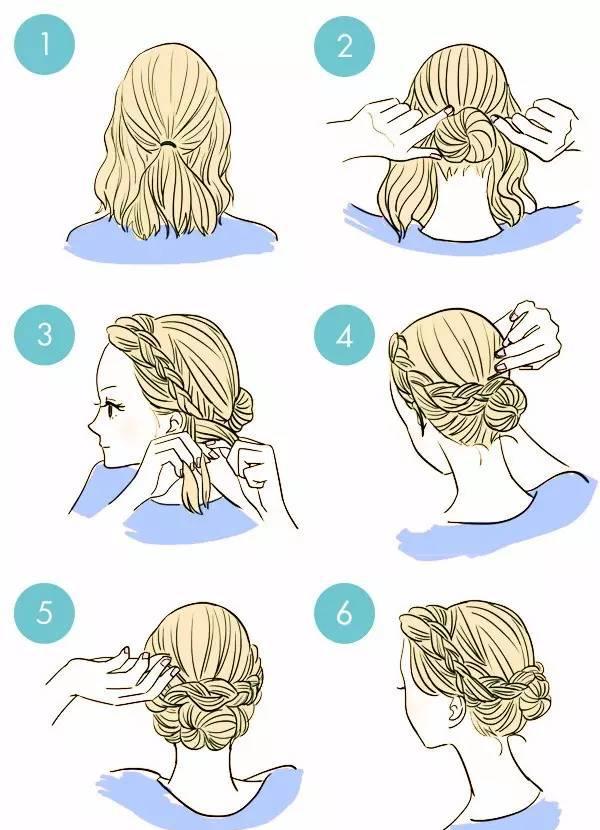 1
2
3
4
5
6