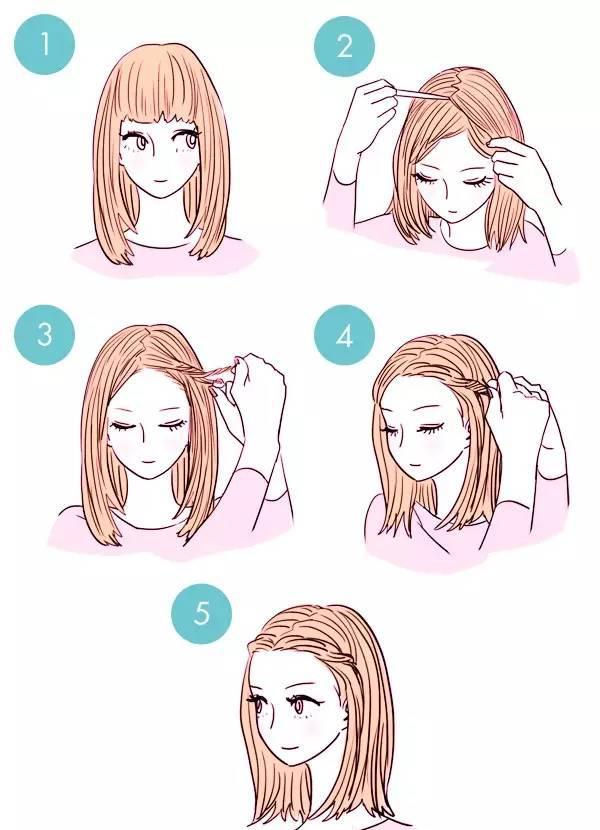 1

2

3

4

5