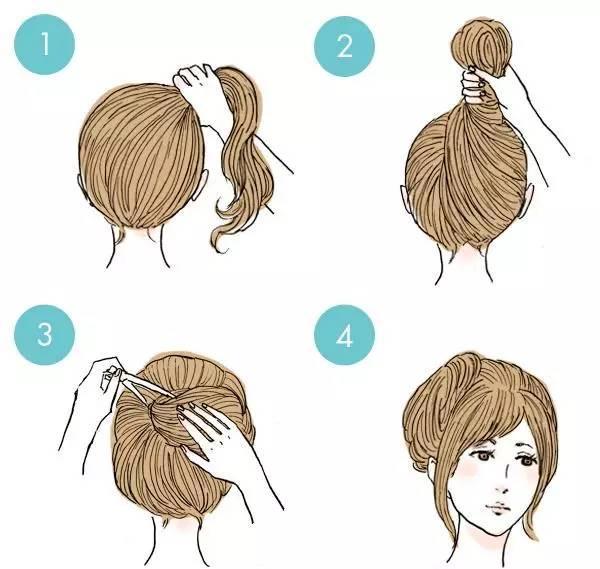 1

2

3

4