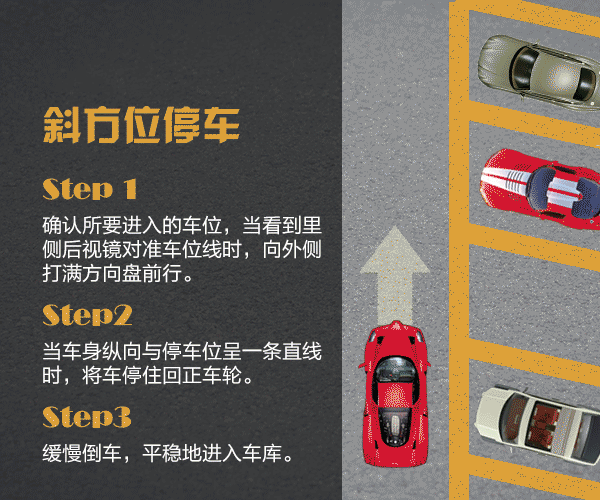 斜方位停车

Step 1

确认所要进入的车位，当看到里侧后视镜对准车位线时，向外侧打满方向盘前行。

Step2

当车身纵向与停车位呈一条直线时，将车停住回正车轮。

Step3

缓慢倒车，平稳地进入车库。