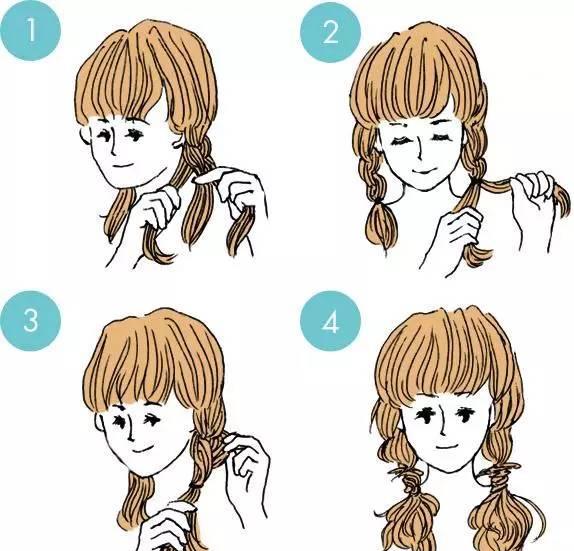 1

2

3

4