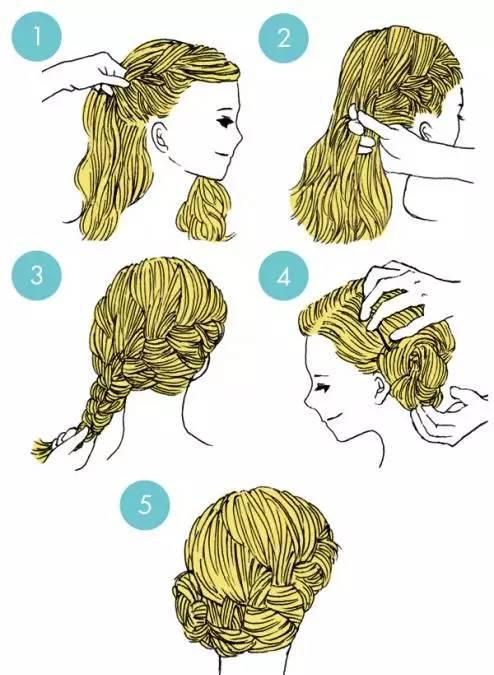 1
2
3
4
5