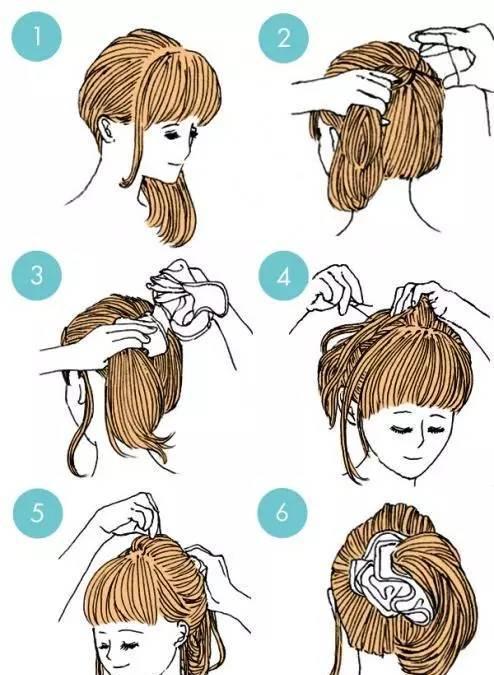 1
2
3
4
5
6