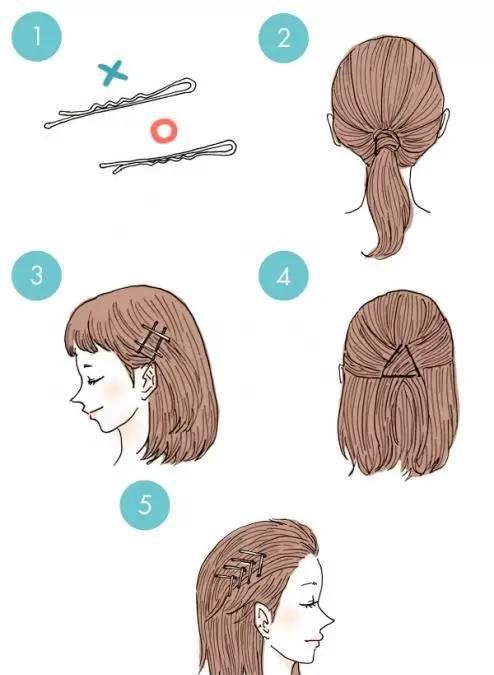 1

2

3

4

5