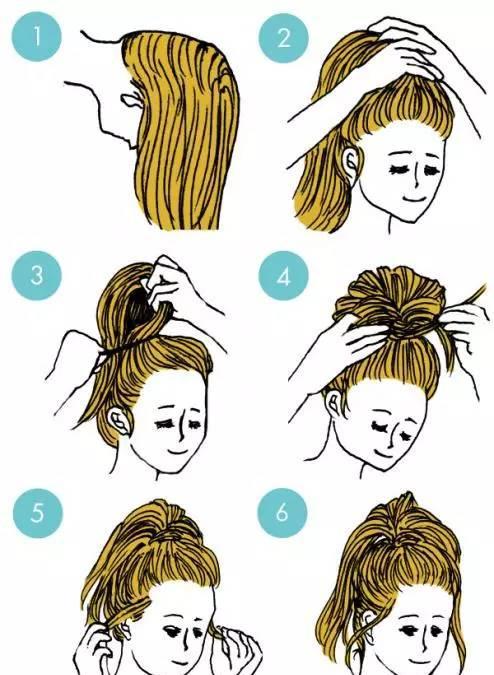 1
2
3
4
5
6