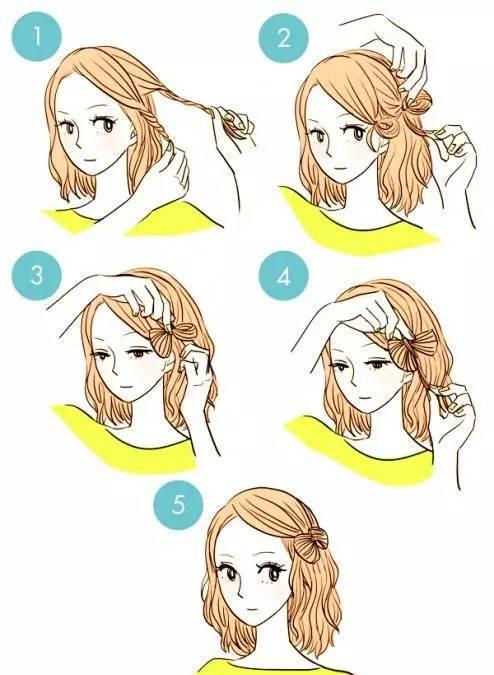 1

2

3

4

5