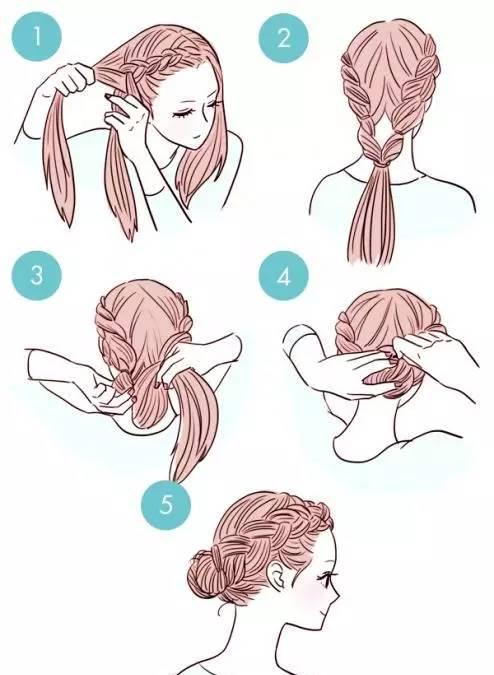 1

2

3

4

5