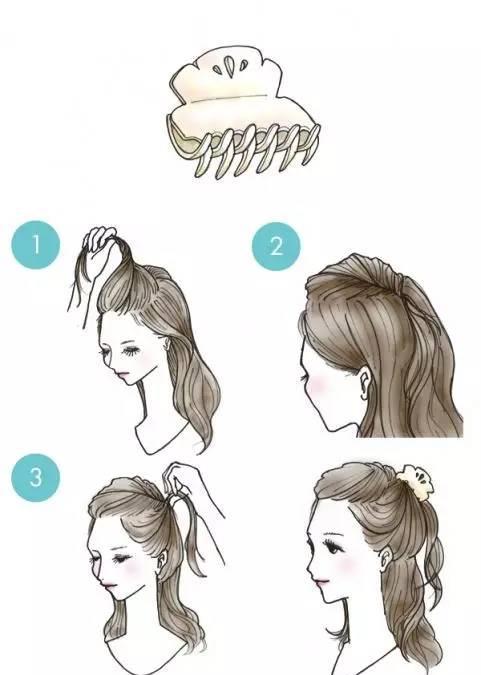 1

2

3