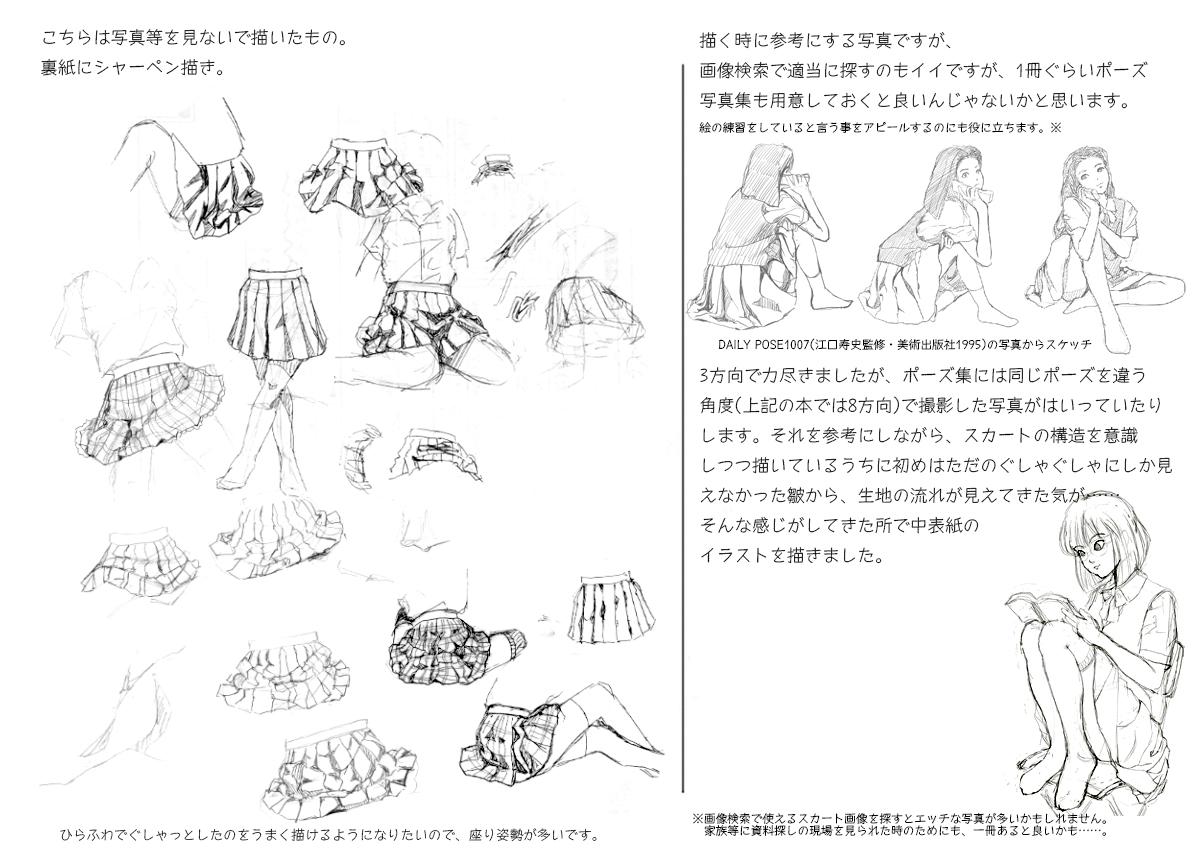 こちらは写真等を見ないで描いたもの。
裏紙にシャーペン描き。

ひらふわでぐしゃっとしたのをうまく描けるようになりたいので、座り姿勢が多いです。

描く時に参考にする写真ですが、
画像検索で適当に探すのもイイですが、1冊ぐらいポーズ写真集も用意しておくと良いんじゃないかと思います。
絵の練習をしていると言う事をアピールするのにも役に立ちます。※

DAILY POSE1007(江口寿史監修・美術出版社1995)の写真からスケッチ

3方向で力尽きましたが、ポーズ集には同じポーズを違う角度(上記の本では8方向)で撮影した写真がはいっていたりします。それを参考にしながら、スカートの構造を意識しつつ描いているうちに初めはただのぐしゃぐしゃにしか見えなかった皺から、生地の流れが見えてきた気が……
そんな感じがしてきた所で中表紙のイラストを描きました。

※画像検索で使えるスカート画像を探すとエッチな写真が多いかもしれません。
家族等に資料探しの現場を見られた時のためにも、一冊あると良いかも……。