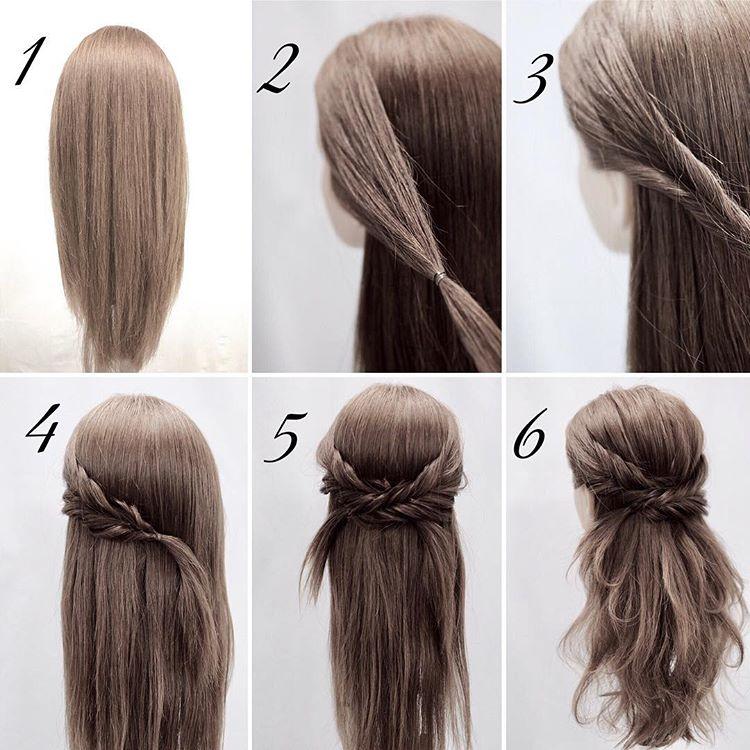 1

2

3

4

5

6