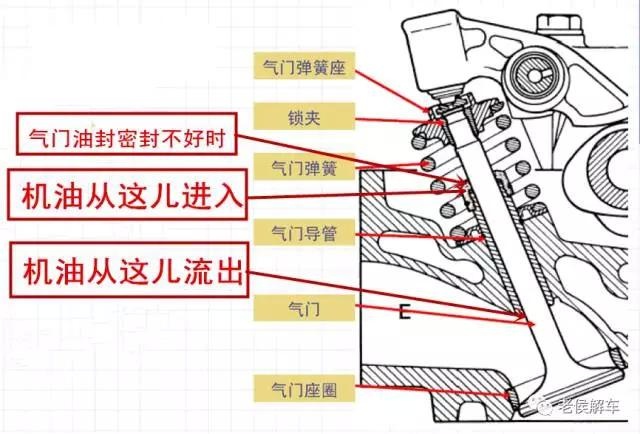 气门弹簧座

锁夹

气门油封密封不好时

气门弹簧

机油从这儿进入

气门导管

机油从这儿流出

气门

E

气门座圈

老侯解车