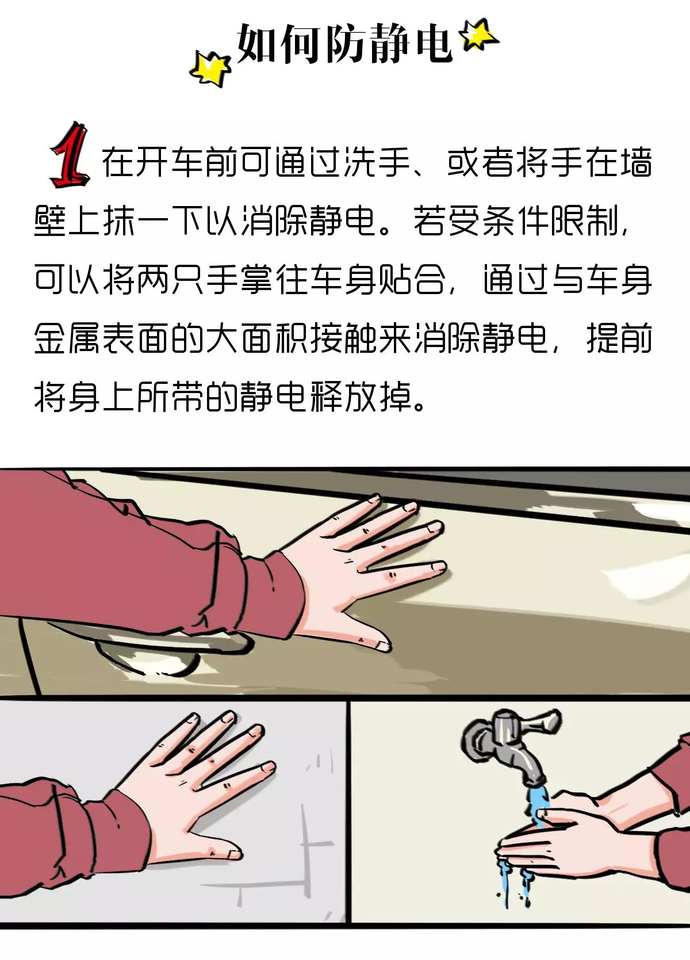 如何防静电

1 在开车前可通过洗手、或者将手在墙壁上抹一下以消除静电。若受条件限制，可以将两只手掌往车身贴合，通过与车身金属表面的大面积接触来消除静电，提前将身上所带的静电释放掉。