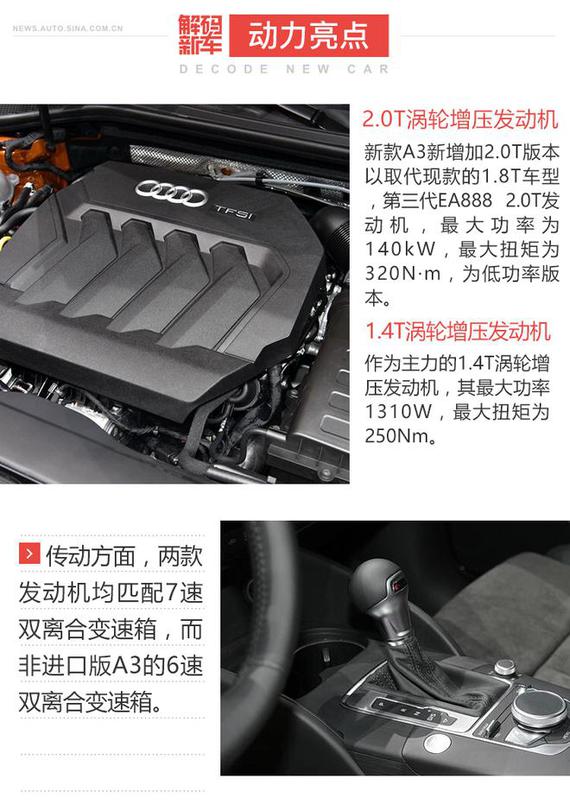 NEWS.AUTO.SINA.COM.CN

解码新车 动力亮点

DECODE NEW CAR

TFSI

2.0T涡轮增压发动机

新款A3新增加2.0T版本以取代现款的1.8T车型，第三代EA888 2.0T发动机，最大功率为140kW，最大扭矩为320N·m，为低功率版本。

1.4T涡轮增压发动机

作为主力的1.4T涡轮增压发动机，其最大功率1310W，最大扭矩为250Nm。

传动方面，两款发动机均匹配7速双离合变速箱，而非进口版A3的6速双离合变速箱。