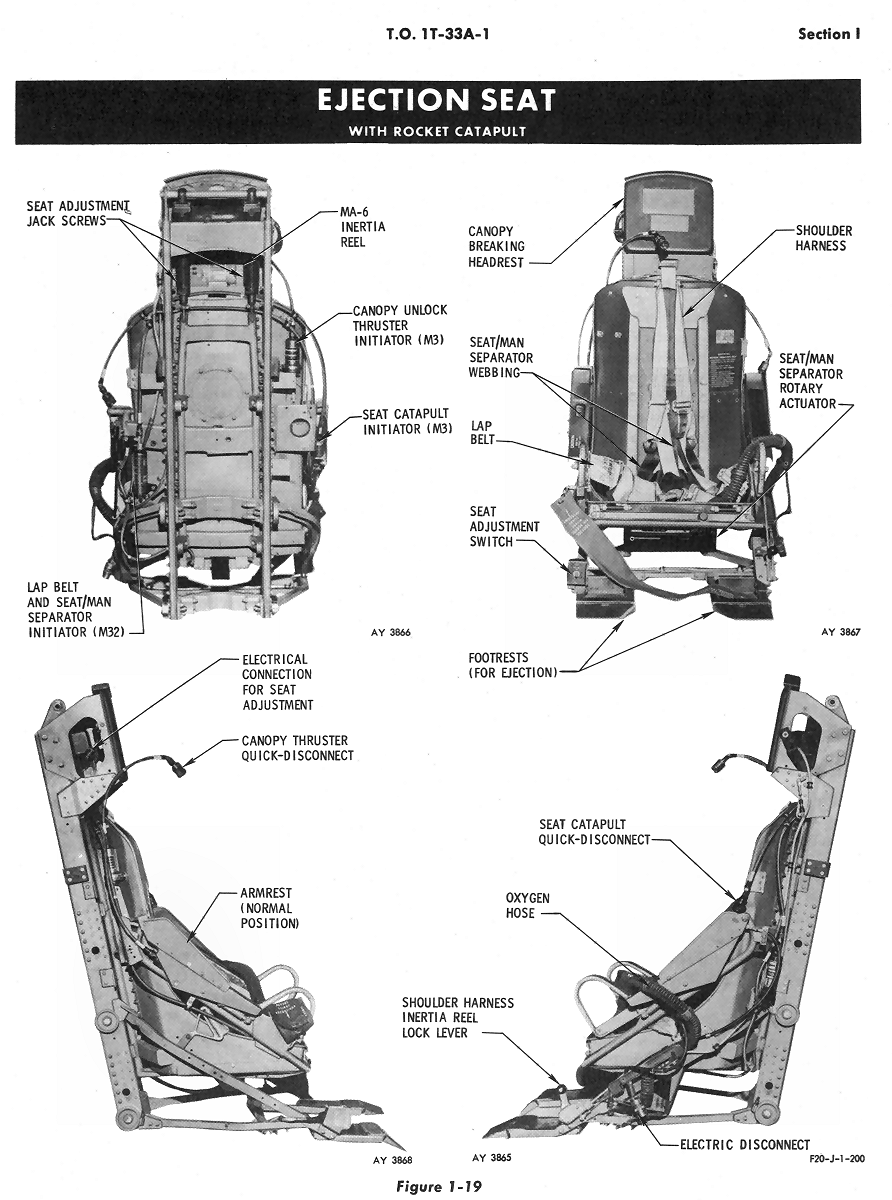 T.O. 1T-33A-1

Section I

EJECTION SEAT

WITH ROCKET CATAPULT

SEAT ADJUSTMENT JACK SCREWS

MA-6 INERTIA REEL

CANOPY UNLOCK THRUSTER INITIATOR (M3)

SEAT CATAPULT INITIATOR (M3)

LAP BELT AND SEAT/MAN SEPARATOR INITIATOR (M32)

AY 3866

CANOPY BREAKING HEADREST

SHOULDER HARNESS

SEAT/MAN SEPARATOR WEBBING

SEAT/MAN SEPARATOR ROTARY ACTUATOR

LAP BELT

SEAT ADJUSTMENT SWITCH

FOOTRESTS (FOR EJECTION)

AY 3867

ELECTRICAL CONNECTION FOR SEAT ADJUSTMENT

CANOPY THRUSTER QUICK-DISCONNECT

ARMREST (NORMAL POSITION)

AY 3868

SEAT CATAPULT QUICK-DISCONNECT

OXYGEN HOSE

SHOULDER HARNESS INERTIA REEL LOCK LEVER

ELECTRIC DISCONNECT

AY 3865

F20-J-1-200

Figure 1-19