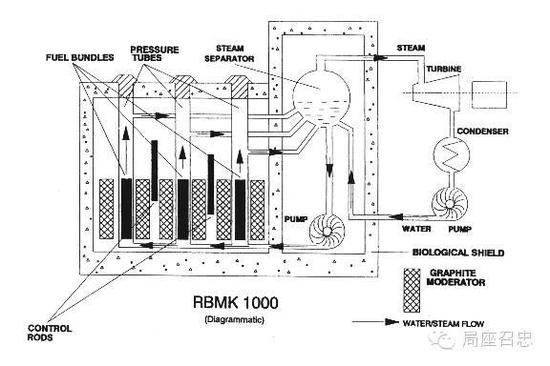 FUEL BUNDLES

PRESSURE TUBES

STEAM SEPARATOR

STEAM

TURBINE

CONDENSER

PUMP

WATER

PUMP

BIOLOGICAL SHIELD

GRAPHITE MODERATOR

RBMK 1000

(Diagrammatic)

CONTROL RODS

WATER/STEAM FLOW

局座召忠