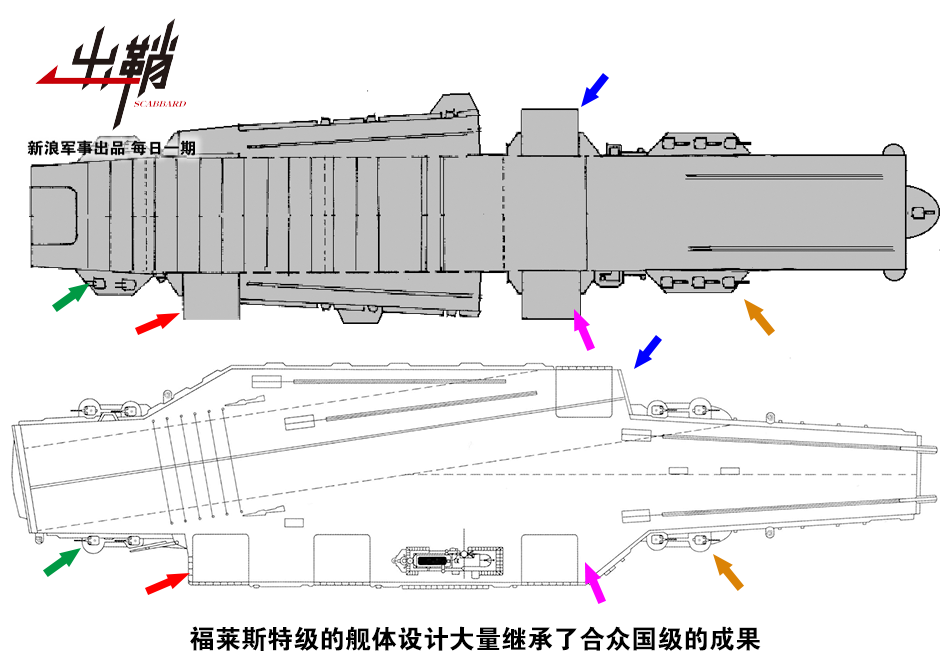 出鞘
SCABBARD
新浪军事出品 每日一期

福莱斯特级的舰体设计大量继承了合众国级的成果