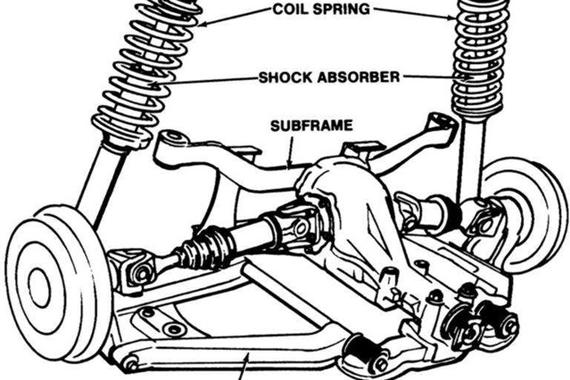 COIL SPRING
SHOCK ABSORBER
SUBFRAME