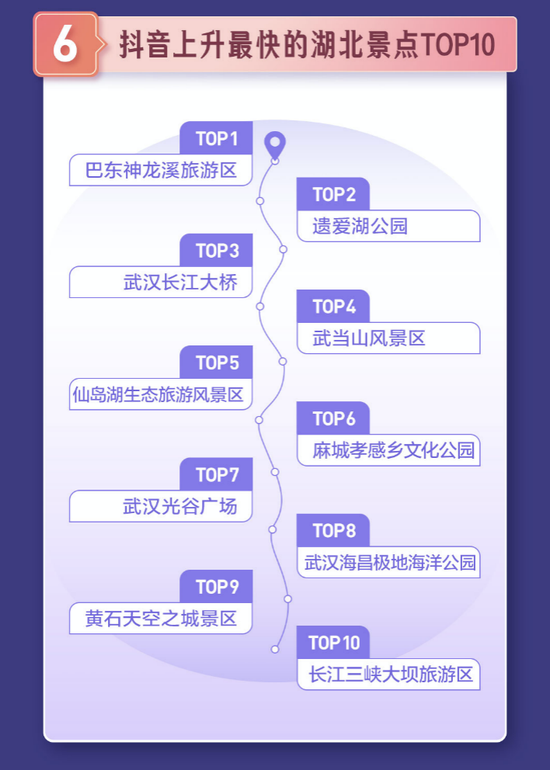 6 抖音上升最快的湖北景点TOP10

TOP1
巴东神龙溪旅游区

TOP2
遗爱湖公园

TOP3
武汉长江大桥

TOP4
武当山风景区

TOP5
仙岛湖生态旅游风景区

TOP6
麻城孝感乡文化公园

TOP7
武汉光谷广场

TOP8
武汉海昌极地海洋公园

TOP9
黄石天空之城景区

TOP10
长江三峡大坝旅游区