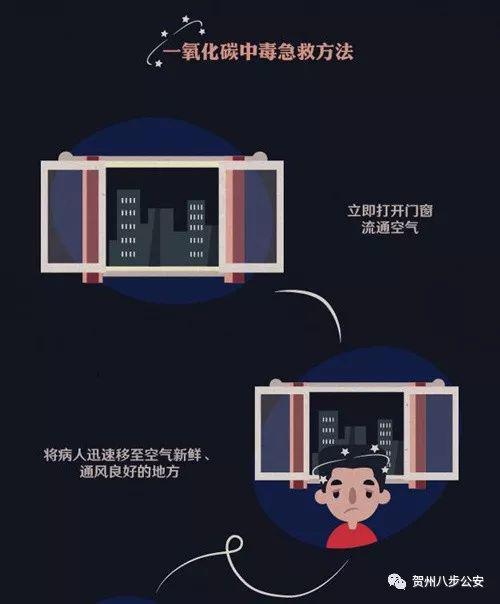 一氧化碳中毒急救方法

立即打开门窗
流通空气

将病人迅速移至空气新鲜、
通风良好的地方

贺州八步公安