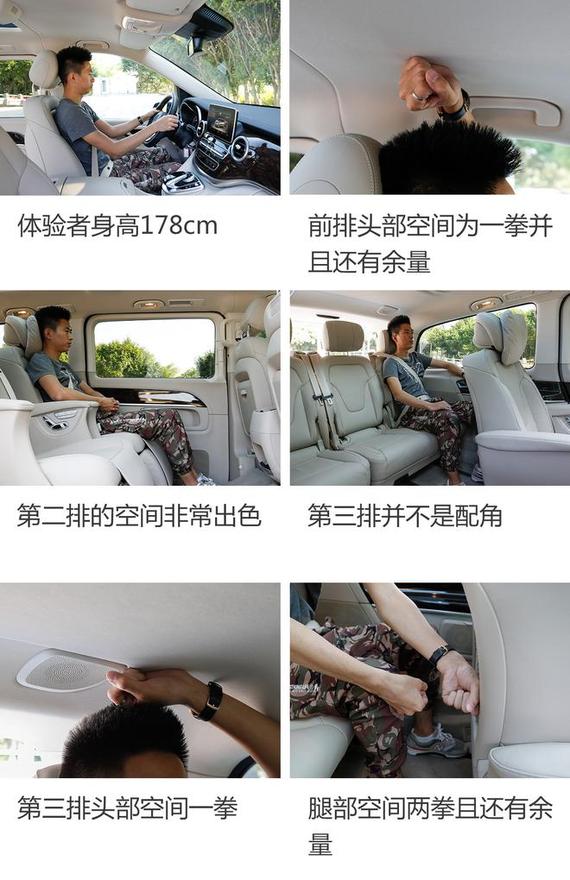 体验者身高178cm

前排头部空间为一拳并且还有余量

第二排的空间非常出色

第三排并不是配角

第三排头部空间一拳

腿部空间两拳且还有余量