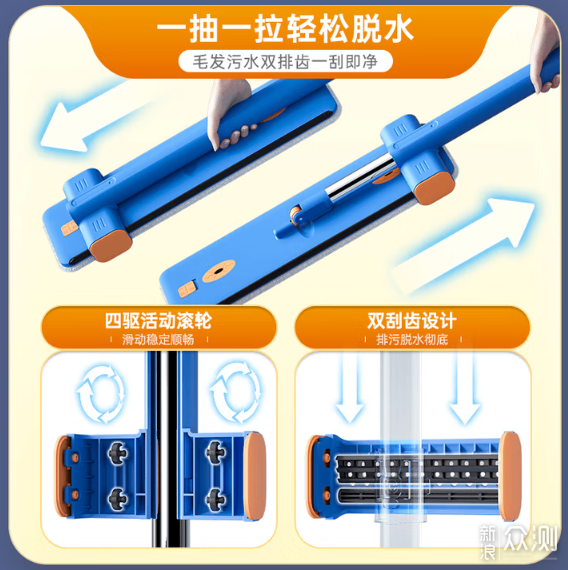 一抽一拉轻松脱水

毛发污水双排齿一刮即净

四驱活动滚轮

滑动稳定顺畅

双刮齿设计

排污脱水彻底

新浪众测