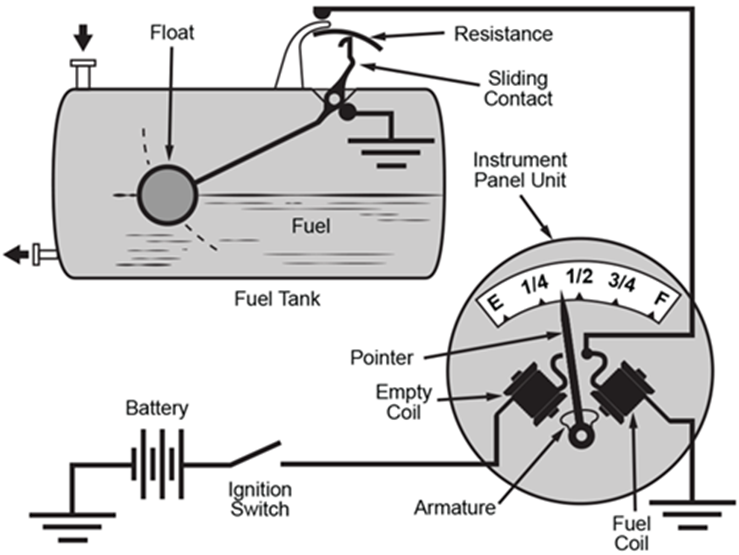 Float

Resistance

Sliding Contact

Instrument Panel Unit

Fuel

Fuel Tank

E 1/4 1/2 3/4 F

Pointer

Empty Coil

Battery

Ignition Switch

Armature

Fuel Coil