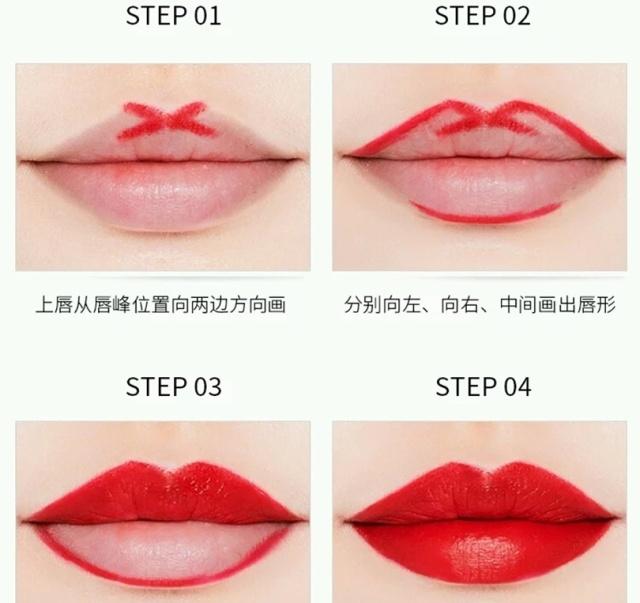 STEP 01

上唇从唇峰位置向两边方向画

STEP 02

分别向左、向右、中间画出唇形

STEP 03

STEP 04