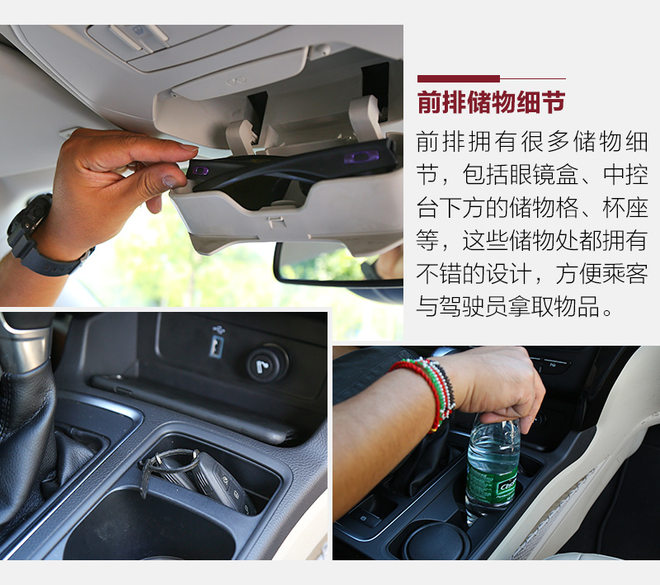 前排储物细节

前排拥有很多储物细节，包括眼镜盒、中控台下方的储物格、杯座等，这些储物处都拥有不错的设计，方便乘客与驾驶员拿取物品。