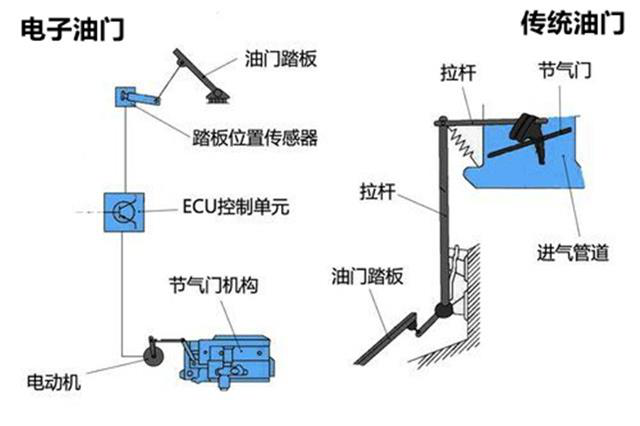 电子油门

油门踏板

踏板位置传感器

ECU控制单元

节气门机构

电动机

传统油门

拉杆

节气门

拉杆

进气管道

油门踏板