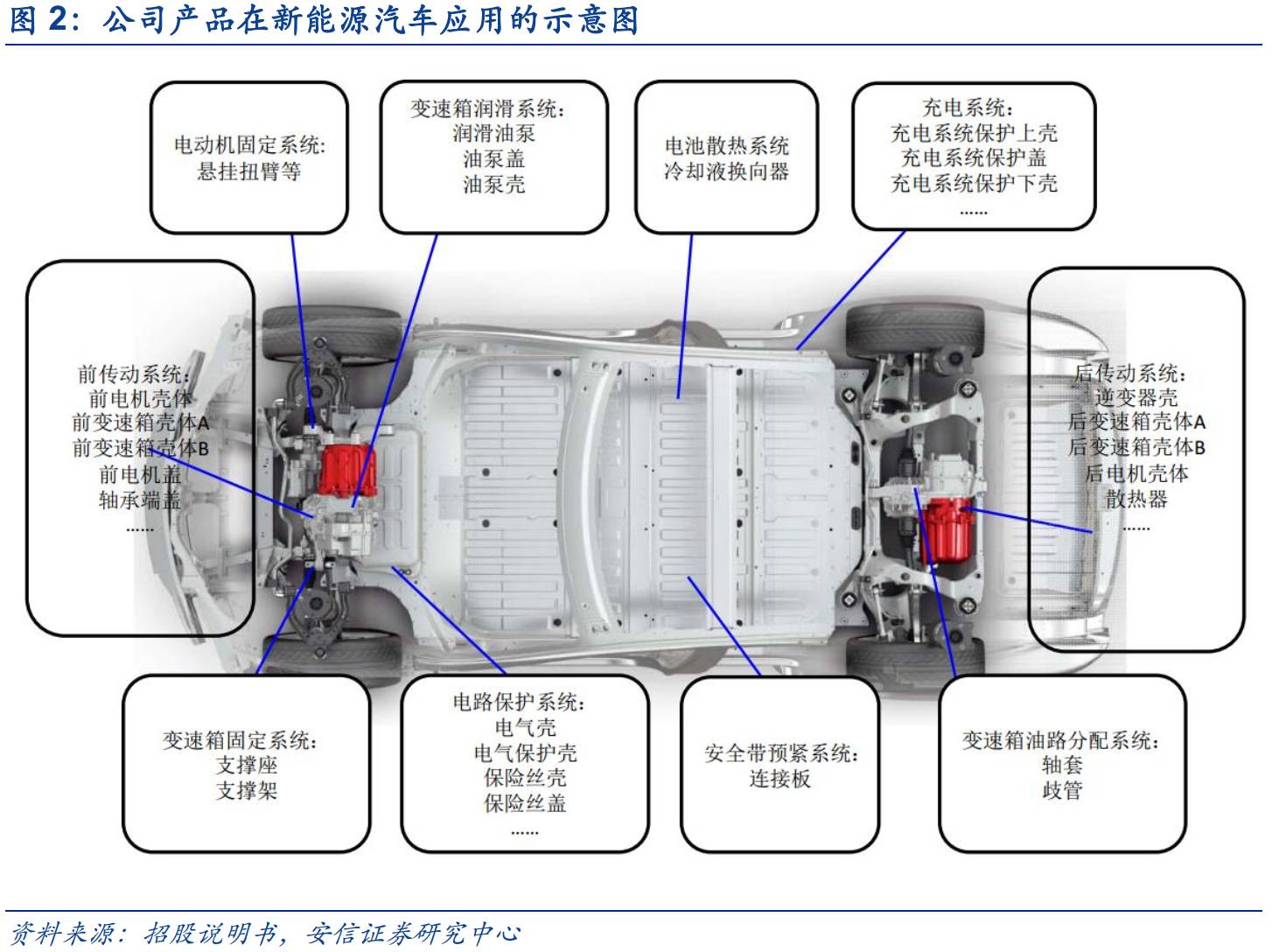 图 2：公司产品在新能源汽车应用的示意图

电动机固定系统：
悬挂扭臂等

变速箱润滑系统：
润滑油泵
油泵盖
油泵壳

电池散热系统
冷却液换向器

充电系统：
充电系统保护上壳
充电系统保护盖
充电系统保护下壳
......

前传动系统：
前电机壳体
前变速箱壳体A
前变速箱壳体B
前电机盖
轴承端盖
......

后传动系统：
逆变器壳
后变速箱壳体A
后变速箱壳体B
后电机壳体
散热器
......

变速箱固定系统：
支撑座
支撑架

电路保护系统：
电气壳
电气保护壳
保险丝壳
保险丝盖
......

安全带预紧系统：
连接板

变速箱油路分配系统：
轴套
歧管

资料来源：招股说明书，安信证券研究中心