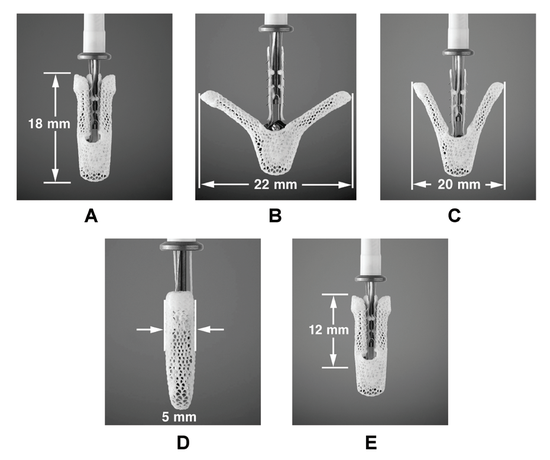 18 mm

A

22 mm

B

20 mm

C

5 mm

D

12 mm

E