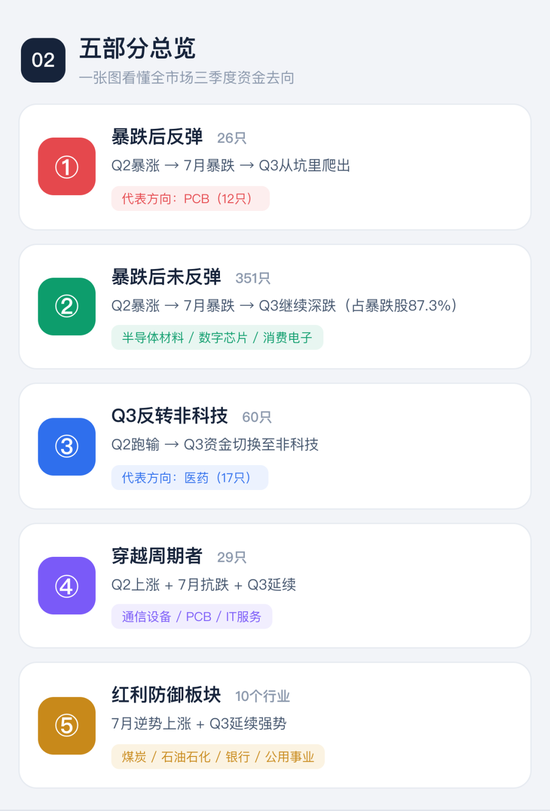 02 五部分总览
一张图看懂全市场三季度资金去向

①
暴跌后反弹 26只
Q2暴涨 → 7月暴跌 → Q3从坑里爬出
代表方向：PCB（12只）

②
暴跌后未反弹 351只
Q2暴涨 → 7月暴跌 → Q3继续深跌（占暴跌股87.3%）
半导体材料 / 数字芯片 / 消费电子

③
Q3反转非科技 60只
Q2跑输 → Q3资金切换至非科技
代表方向：医药（17只）

④
穿越周期者 29只
Q2上涨 + 7月抗跌 + Q3延续
通信设备 / PCB / IT服务

⑤
红利防御板块 10个行业
7月逆势上涨 + Q3延续强势
煤炭 / 石油石化 / 银行 / 公用事业