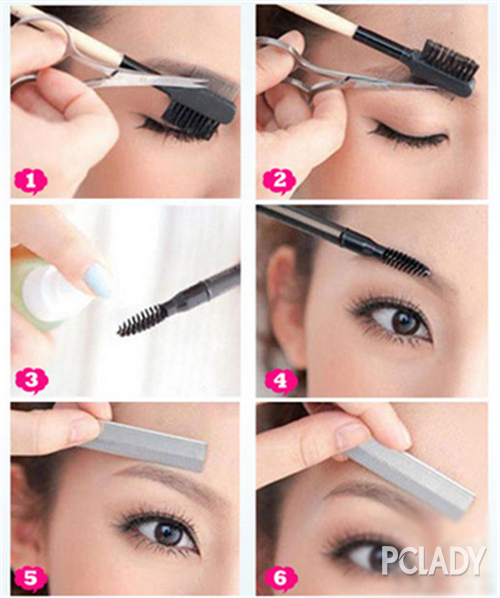 1
2
3
4
5
6
PCLADY