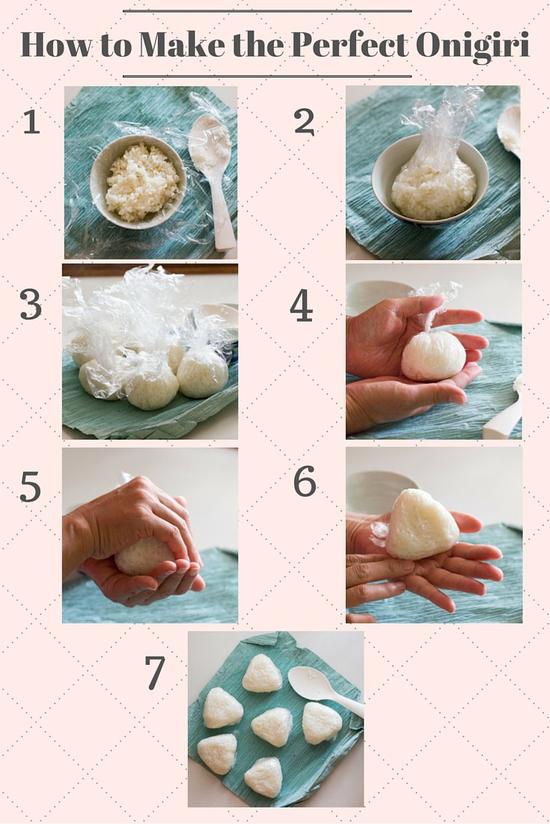 How to Make the Perfect Onigiri

1

2

3

4

5

6

7