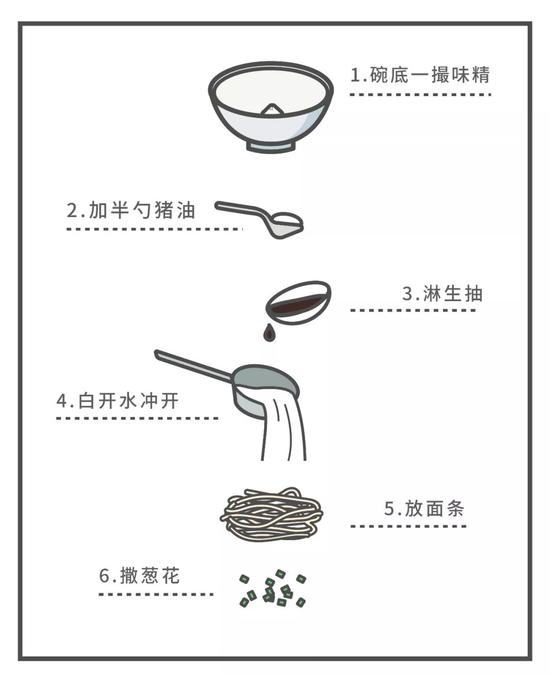 1.碗底一撮味精

2.加半勺猪油

3.淋生抽

4.白开水冲开

5.放面条

6.撒葱花