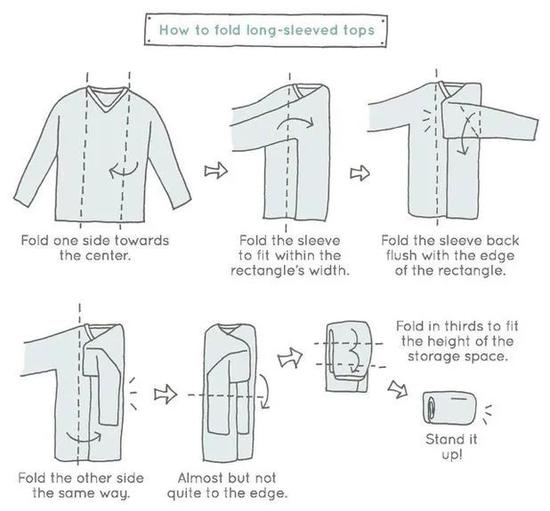 How to fold long-sleeved tops

Fold one side towards the center.

Fold the sleeve to fit within the rectangle's width.

Fold the sleeve back flush with the edge of the rectangle.

Fold the other side the same way.

Almost but not quite to the edge.

Fold in thirds to fit the height of the storage space.

Stand it up!