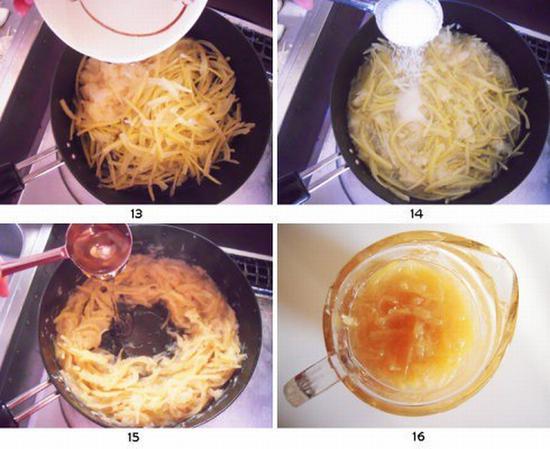 13

14

15

16