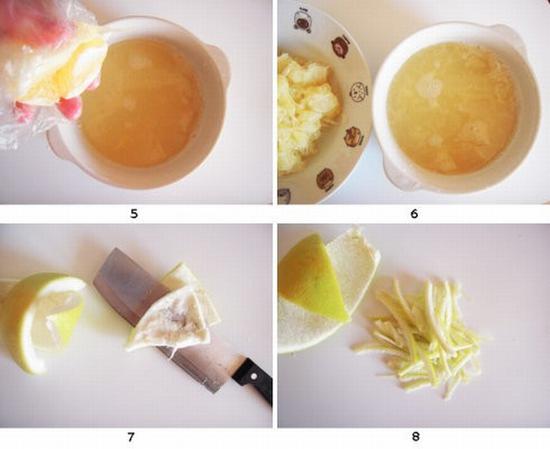 5

6

7

8