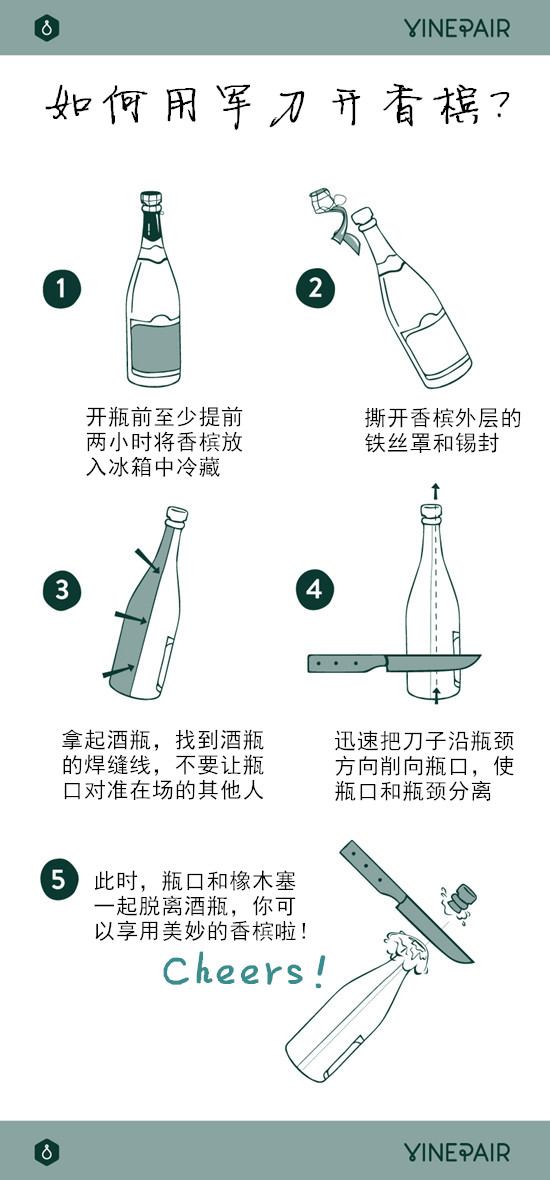 VINEPAIR

如何用军刀开香槟？

1
开瓶前至少提前两小时将香槟放入冰箱中冷藏

2
撕开香槟外层的铁丝罩和锡封

3
拿起酒瓶，找到酒瓶的焊缝线，不要让瓶口对准在场的其他人

4
迅速把刀子沿瓶颈方向削向瓶口，使瓶口和瓶颈分离

5
此时，瓶口和橡木塞一起脱离酒瓶，你可以享用美妙的香槟啦！

Cheers!

VINEPAIR