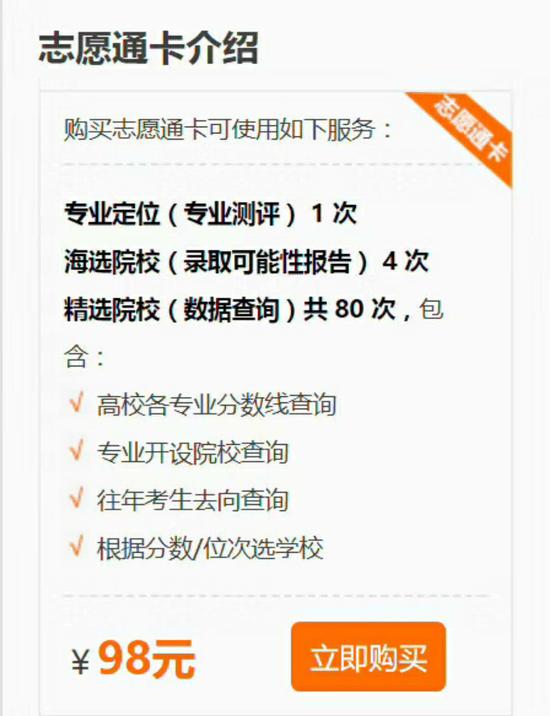 志愿通卡介绍

志愿通卡

购买志愿通卡可使用如下服务：

专业定位（专业测评）1 次
海选院校（录取可能性报告）4 次
精选院校（数据查询）共 80 次，包含：

√ 高校各专业分数线查询
√ 专业开设院校查询
√ 往年考生去向查询
√ 根据分数/位次选学校

¥98元

立即购买