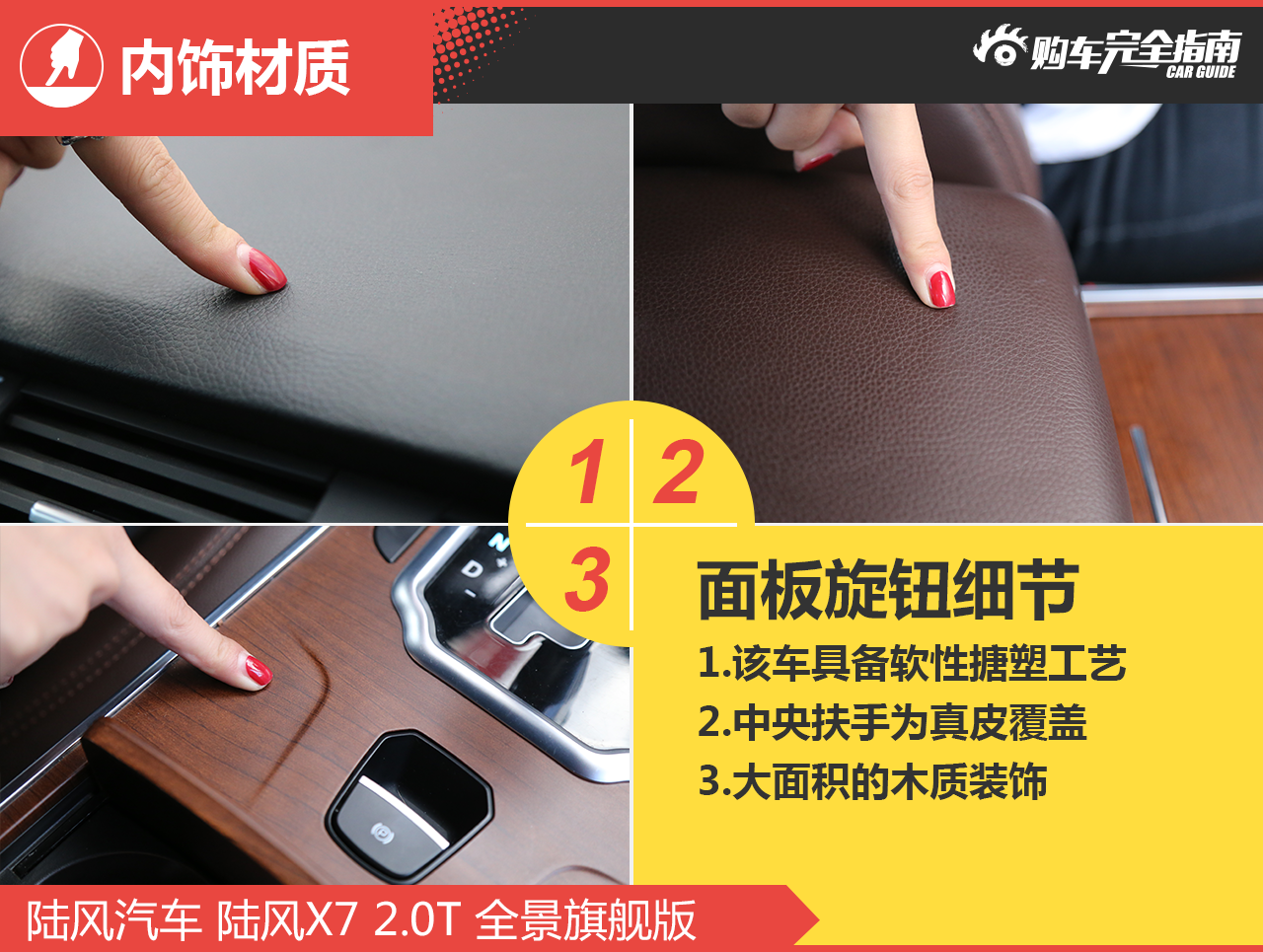 内饰材质

购车完全指南
CAR GUIDE

1
2
3

面板旋钮细节

1.该车具备软性搪塑工艺
2.中央扶手为真皮覆盖
3.大面积的木质装饰

陆风汽车 陆风X7 2.0T 全景旗舰版