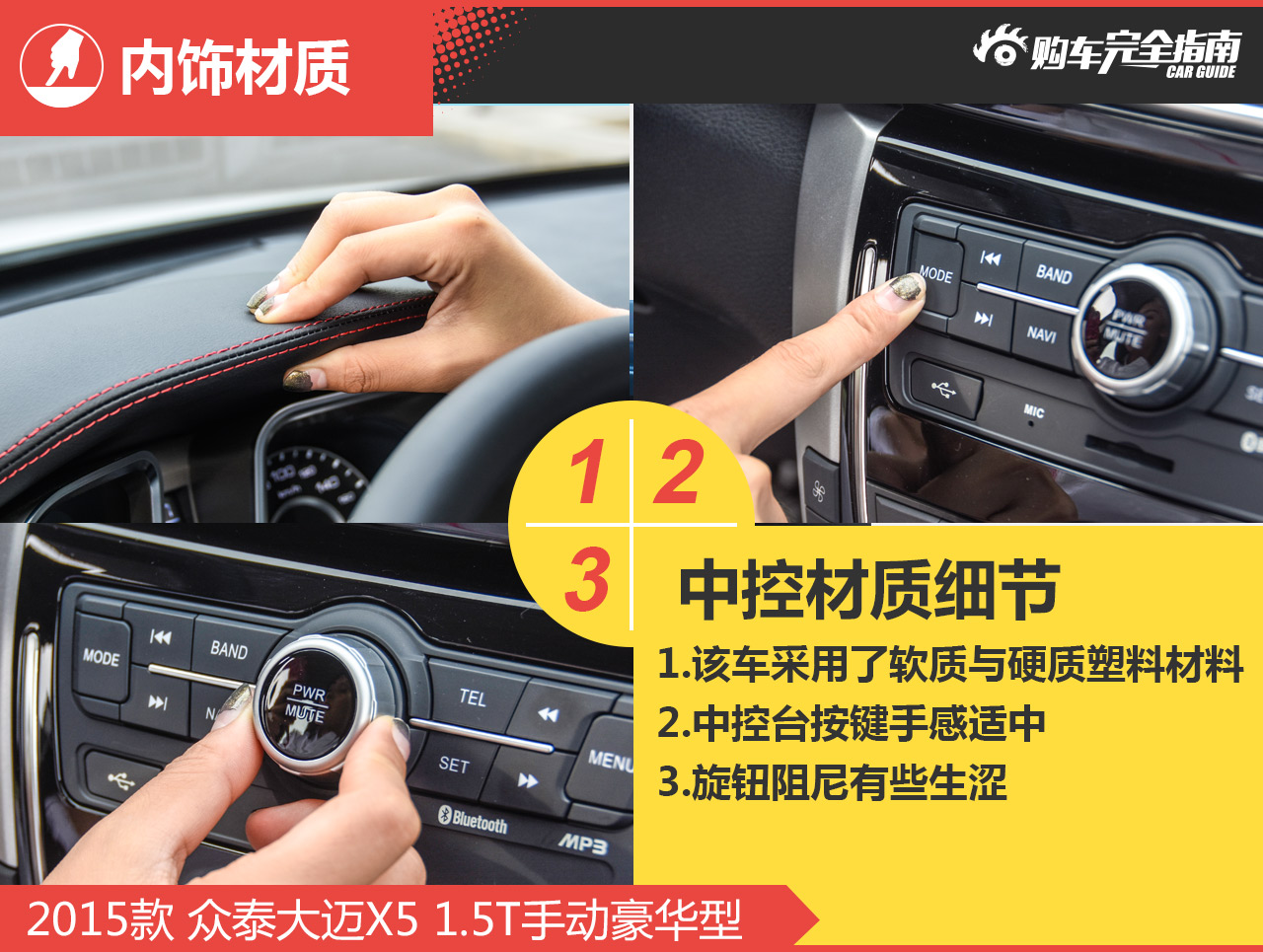 内饰材质

购车完全指南 CAR GUIDE

MODE
BAND
NAVI
PWR MUTE
MIC

1
2
3

中控材质细节

1.该车采用了软质与硬质塑料材料
2.中控台按键手感适中
3.旋钮阻尼有些生涩

MODE
BAND
PWR MUTE
TEL
SET
MENU
Bluetooth
MP3

2015款 众泰大迈X5 1.5T手动豪华型