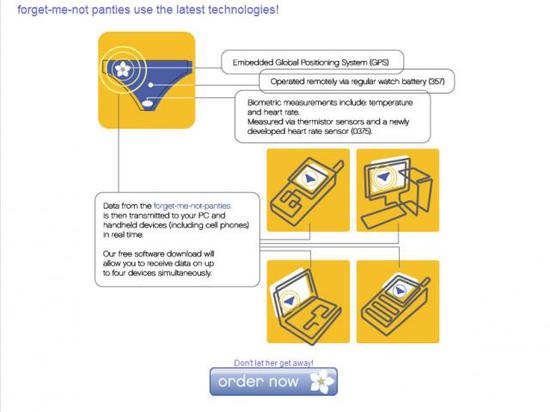 forget-me-not panties use the latest technologies!

Embedded Global Positioning System (GPS)

Operated remotely via regular watch battery (357)

Biometric measurements include: temperature and heart rate.
Measured via thermistor sensors and a newly developed heart rate sensor (0375).

Data from the forget-me-not-panties is then transmitted to your PC and handheld devices (including cell phones) in real time.

Our free software download will allow you to receive data on up to four devices simultaneously.

Don't let her get away!

order now