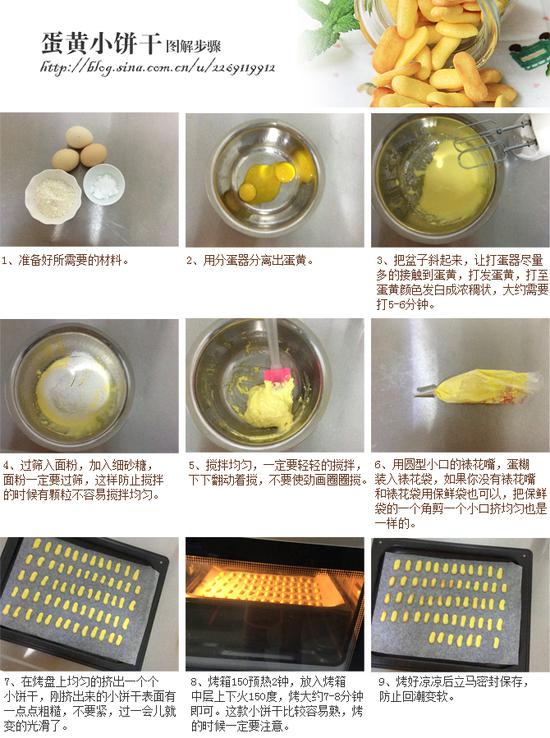 蛋黄小饼干 图解步骤
http://blog.sina.com.cn/u/2269119912

1、准备好所需要的材料。

2、用分蛋器分离出蛋黄。

3、把盆子斜起来，让打蛋器尽量多的接触到蛋黄，打发蛋黄，打至蛋黄颜色发白成浓稠状，大约需要打5-6分钟。

4、过筛入面粉，加入细砂糖，面粉一定要过筛，这样防止搅拌的时候有颗粒不容易搅拌均匀。

5、搅拌均匀，一定要轻轻的搅拌，下下翻动着搅，不要使劲画圈圈搅。

6、用圆型小口的裱花嘴，蛋糊装入裱花袋，如果你没有裱花嘴和裱花袋用保鲜袋也可以，把保鲜袋的一个角剪一个小口挤均匀也是一样的。

7、在烤盘上均匀的挤出一个个小饼干，刚挤出来的小饼干表面有一点点粗糙，不要紧，过一会儿就变的光滑了。

8、烤箱150预热2钟，放入烤箱中层上下火150度，烤大约7-8分钟即可。这款小饼干比较容易熟，烤的时候一定要注意。

9、烤好凉凉后立马密封保存，防止回潮变软。