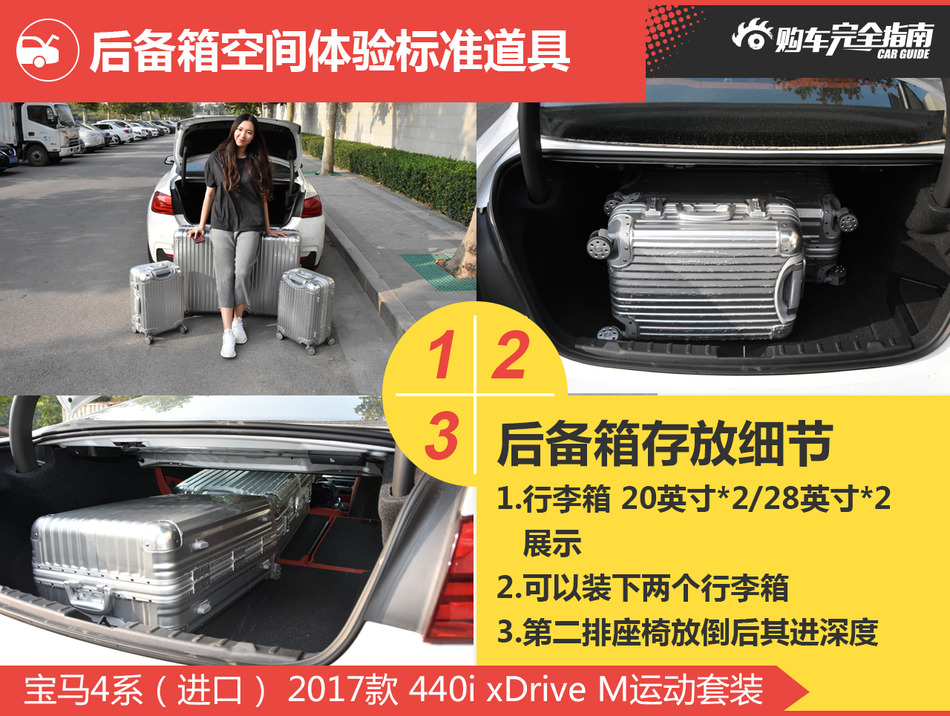 后备箱空间体验标准道具

购车完全指南
CAR GUIDE

1
2
3

后备箱存放细节

1.行李箱 20英寸*2/28英寸*2 展示

2.可以装下两个行李箱

3.第二排座椅放倒后其进深度

宝马4系（进口） 2017款 440i xDrive M运动套装